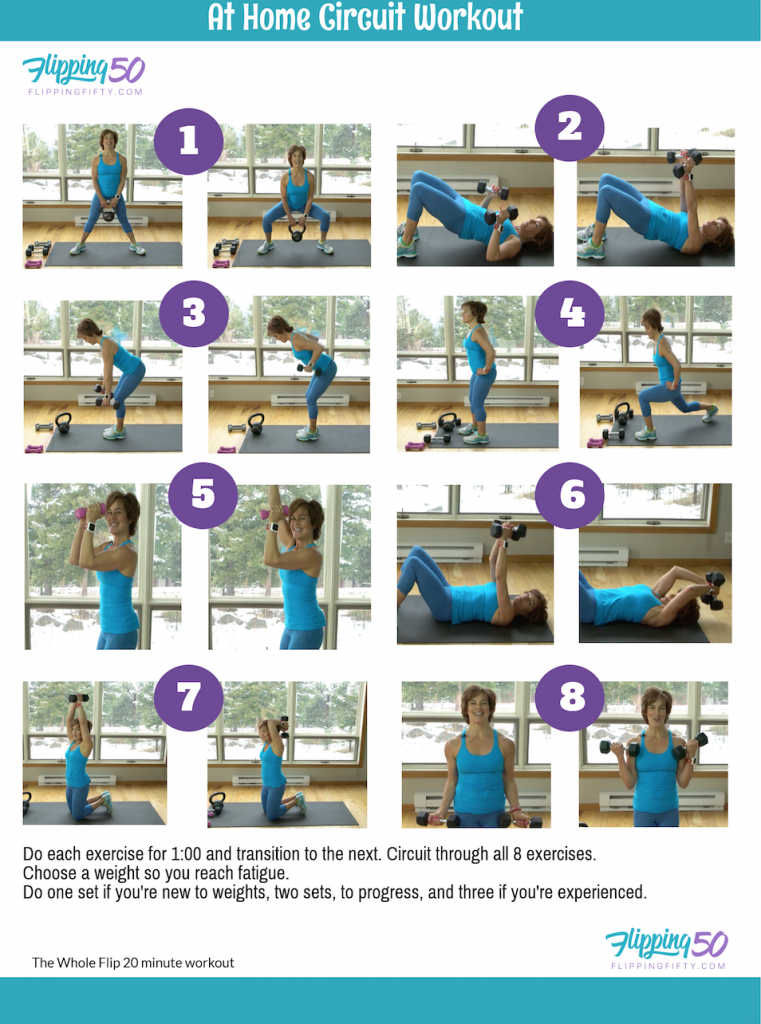 At Home Circuit Workout

Flipping 50
FLIPPINGFIFTY.COM

1

2

3

4

5

6

7

8

Do each exercise for 1:00 and transition to the next. Circuit through all 8 exercises.
Choose a weight so you reach fatigue.
Do one set if you're new to weights, two sets, to progress, and three if you're experienced.

The Whole Flip 20 minute workout

Flipping 50
FLIPPINGFIFTY.COM